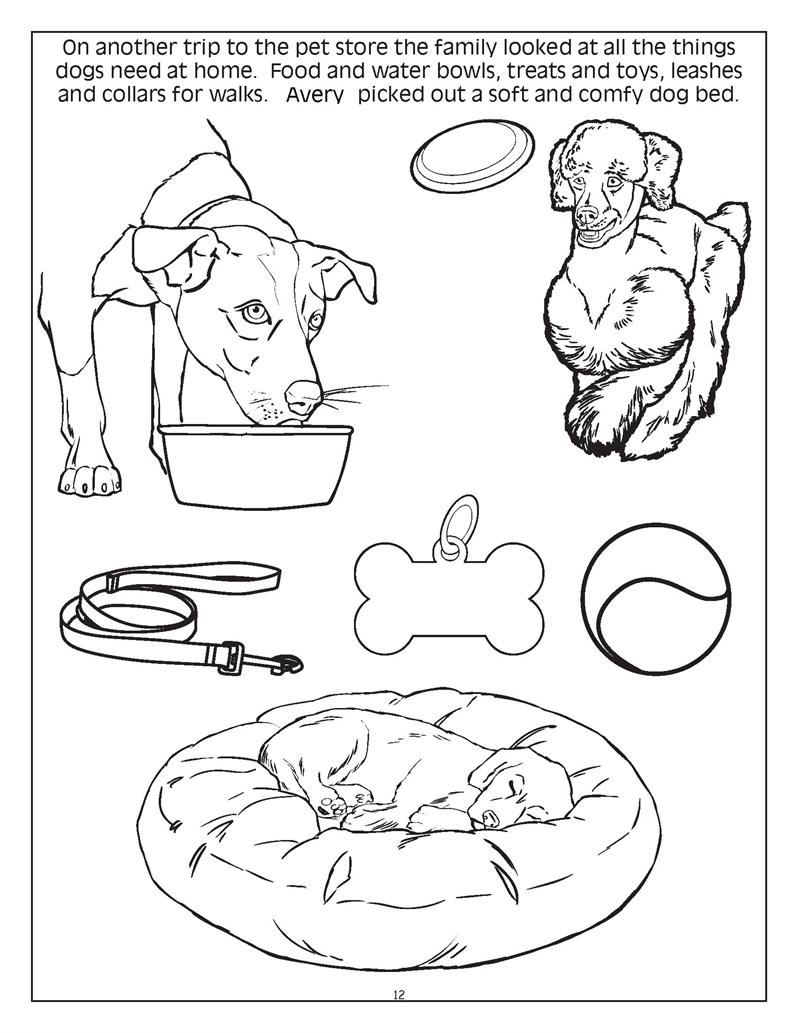 On another trip to the pet store the family looked at all the things dogs need at home. Food and water bowls, treats and toys, leashes and collars for walks. Avery picked out a soft and comfy dog bed.

12